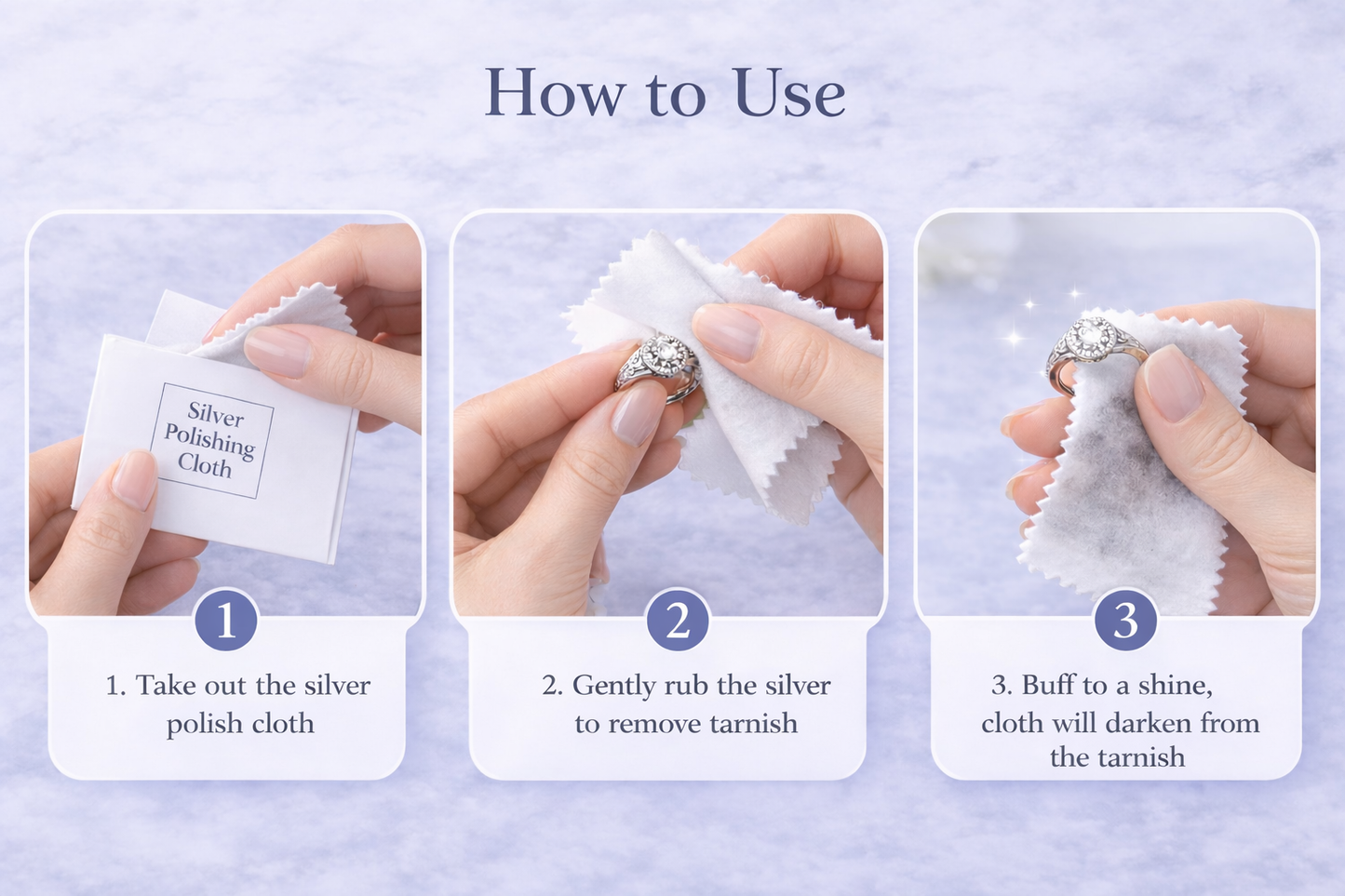 How to Use

Silver Polishing Cloth

1

1. Take out the silver polish cloth

2

2. Gently rub the silver to remove tarnish

3

3. Buff to a shine, cloth will darken from the tarnish